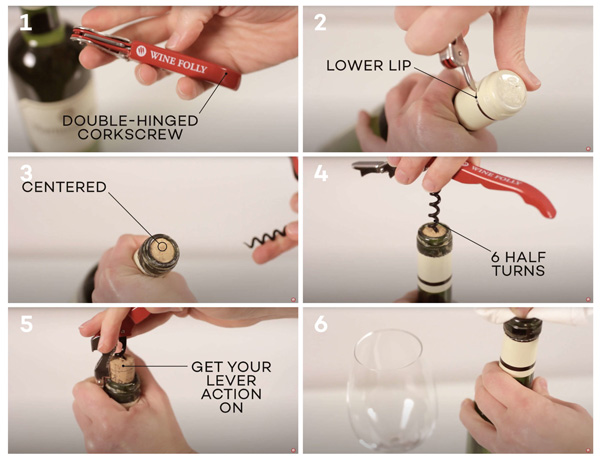 1

WINE FOLLY

DOUBLE-HINGED CORKSCREW

2

LOWER LIP

3

CENTERED

4

WINE FOLLY

6 HALF TURNS

5

GET YOUR LEVER ACTION ON

6